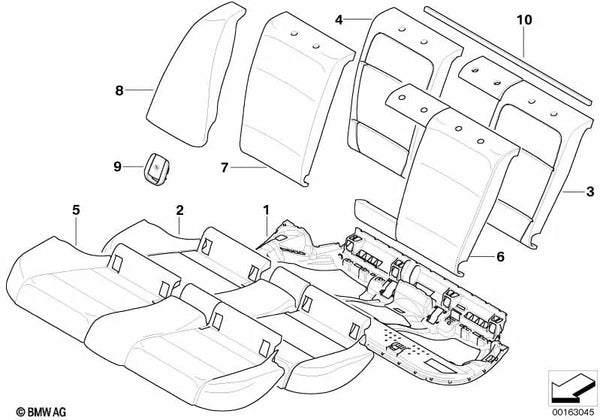 4
10
8
9
7
3
5
2
1
6
© BMW AG
00163045