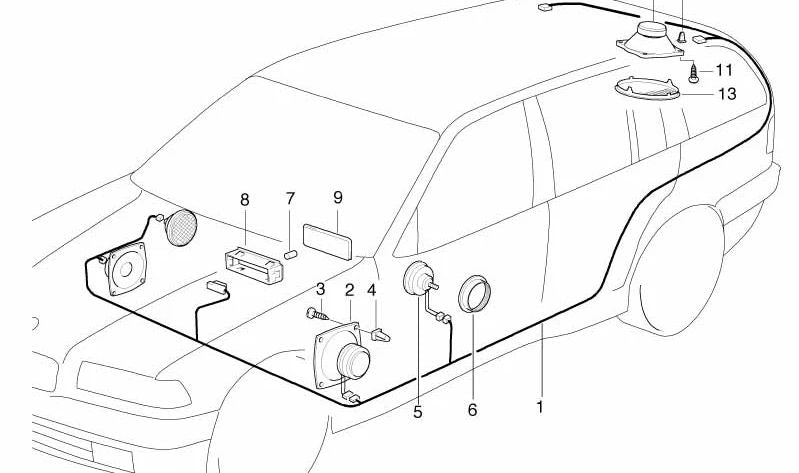 11
13
8
7
9
3
2
4
5
6
1