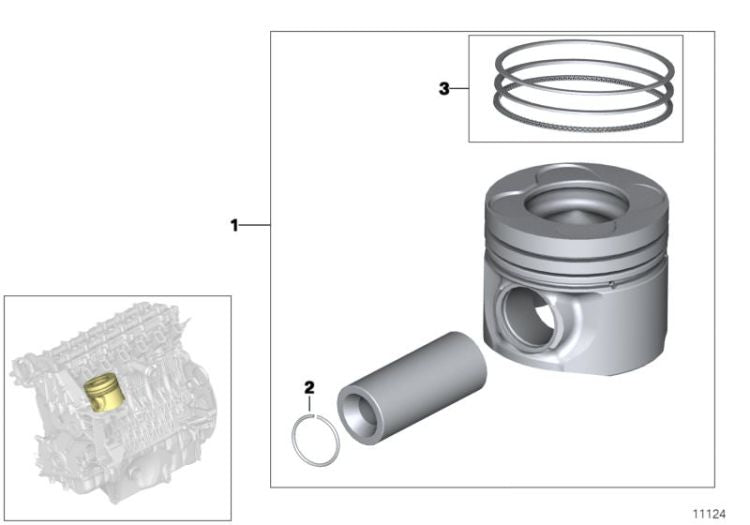 3

1

2

11124