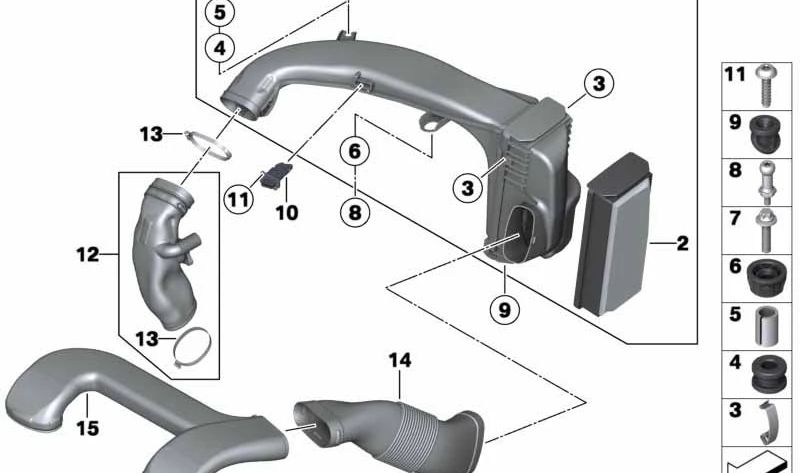 5
4
3
13
6
3
11
10
8
12
2
9
13
14
15
11
9
8
7
6
5
4
3