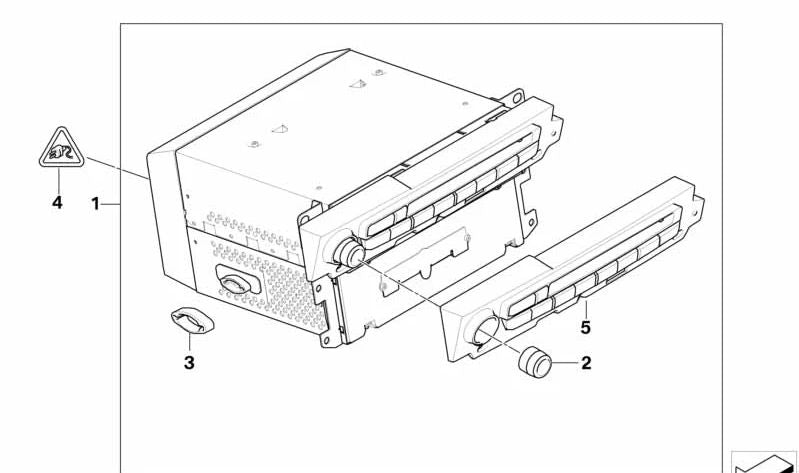 4
1
3
5
2