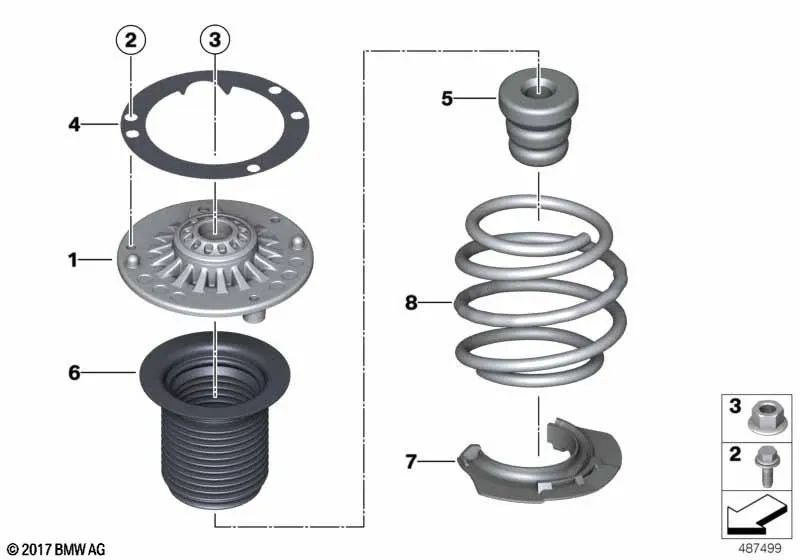 2
3
4
1
6
5
8
7
3
2
© 2017 BMW AG
487499