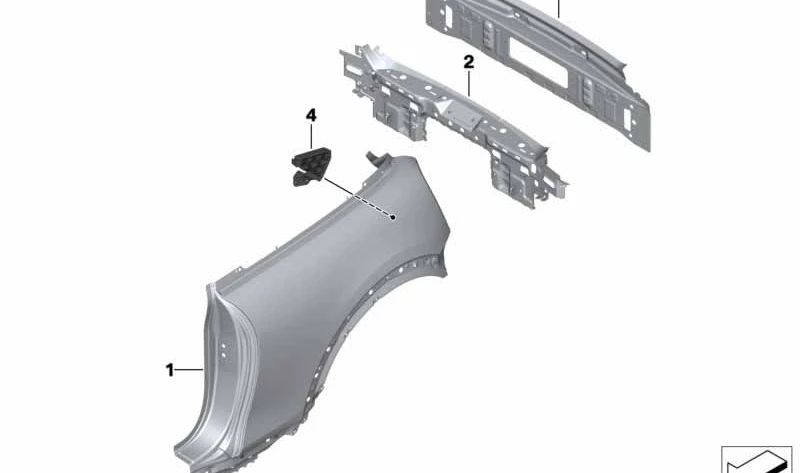 2
4
1