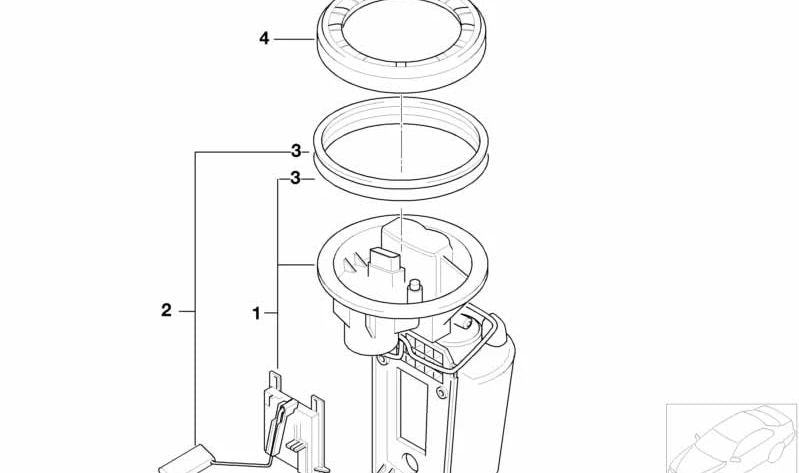 4
3
3
2
1