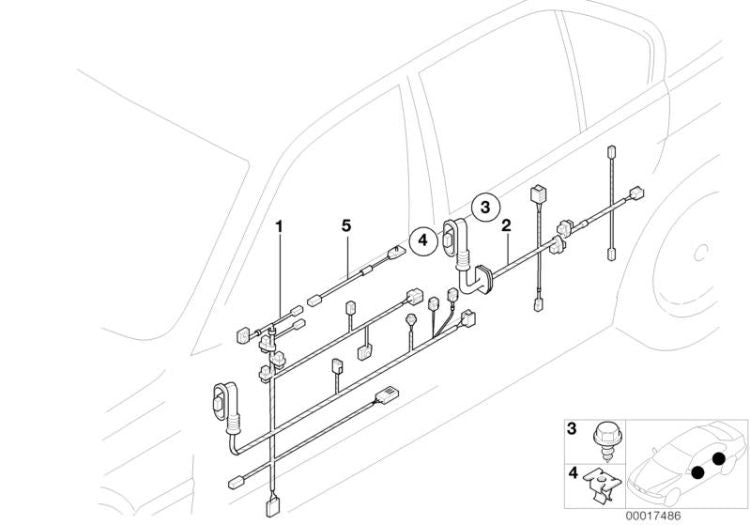 1
5
4
3
2
3
4
00017486