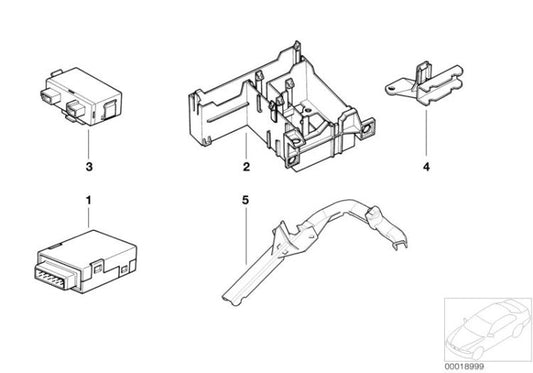 3

2

4

1

5

00018999