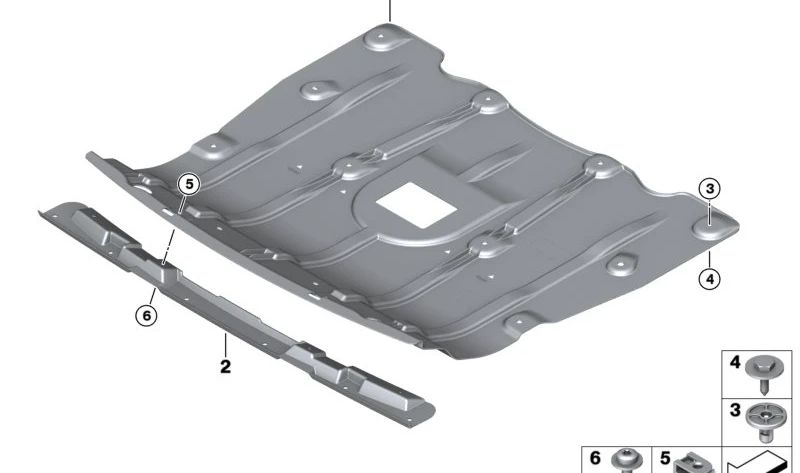 5
3
4
6
2
4
3
6
5