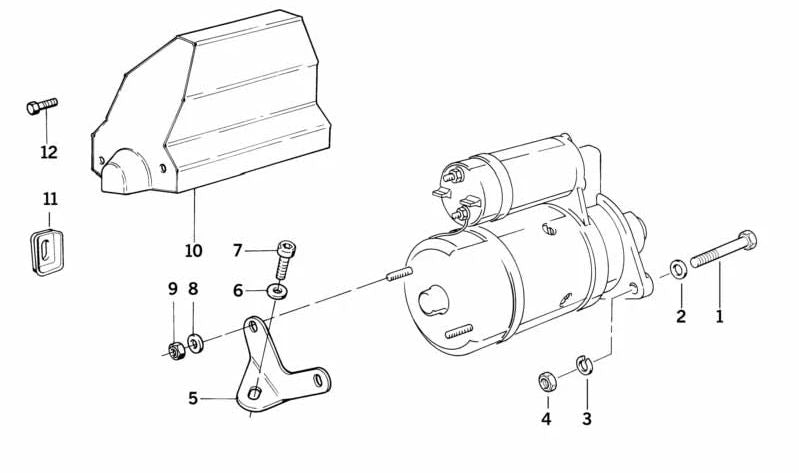 12

11

10

7

9 8 6

5

2 1

4 3