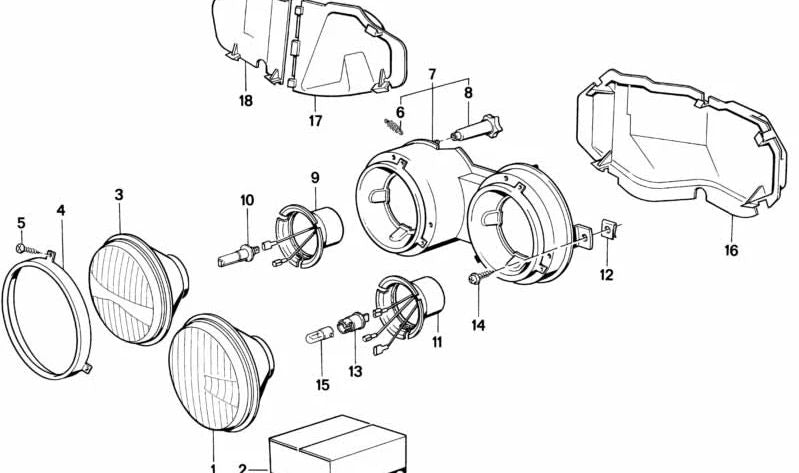 18
17
7
6
8
16
9
10
3
4
5
12
14
11
13
15
1
2