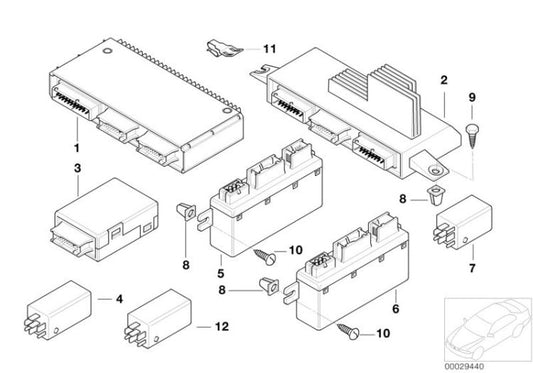 11
2
9
1
3
8
8
10
5
7
8
4
6
12
10
00029440