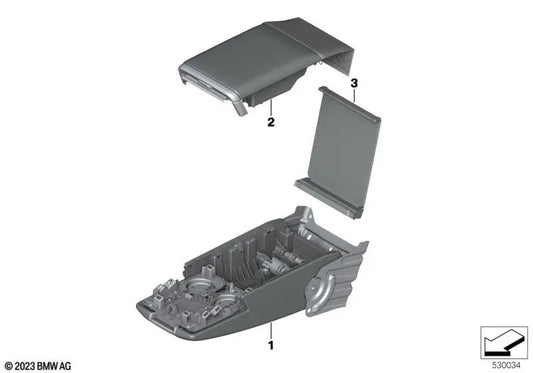 3
2
1
© 2023 BMW AG
530034