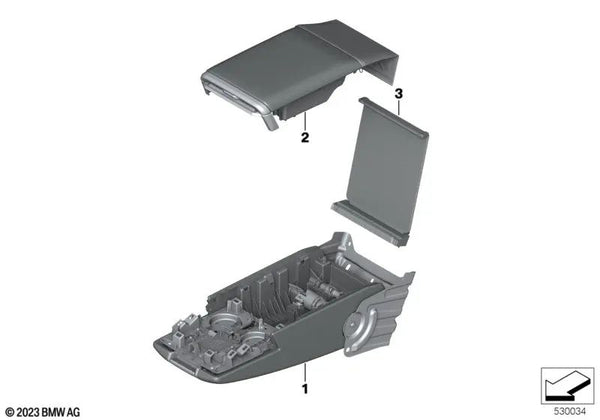 3
2
1
© 2023 BMW AG
530034