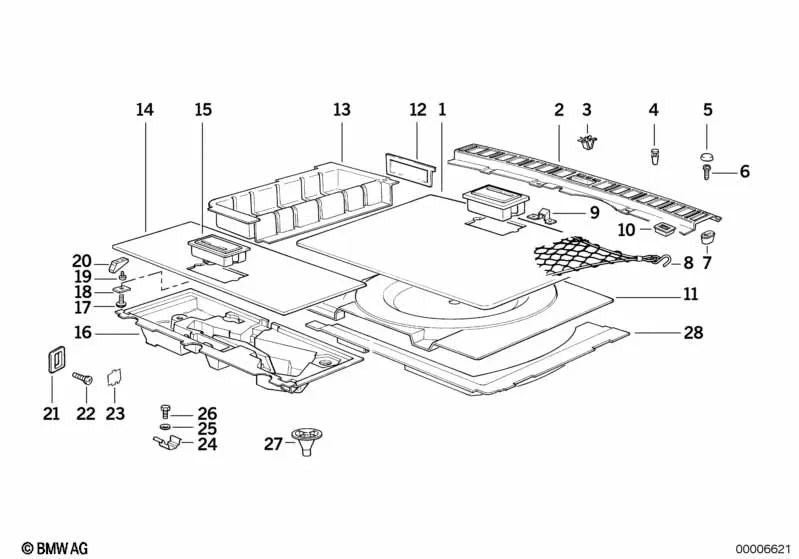 14
15
13
12
1
2
3
4
5
6
9
10
7
8
11
28
20
19
18
17
16
21
22
23
26
25
24
27

© BMW AG
00006621