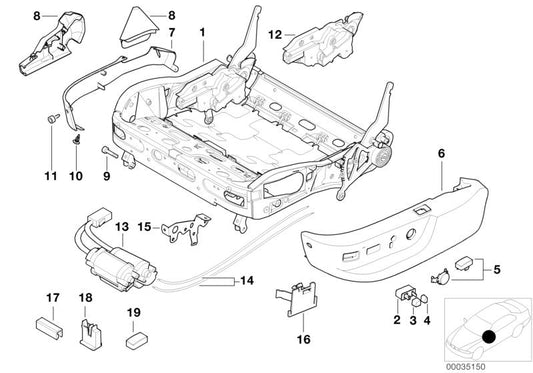 8
8
7
1
12
11
10
9
6
13
15
5
14
17
18
19
16
2
3
4
00035150