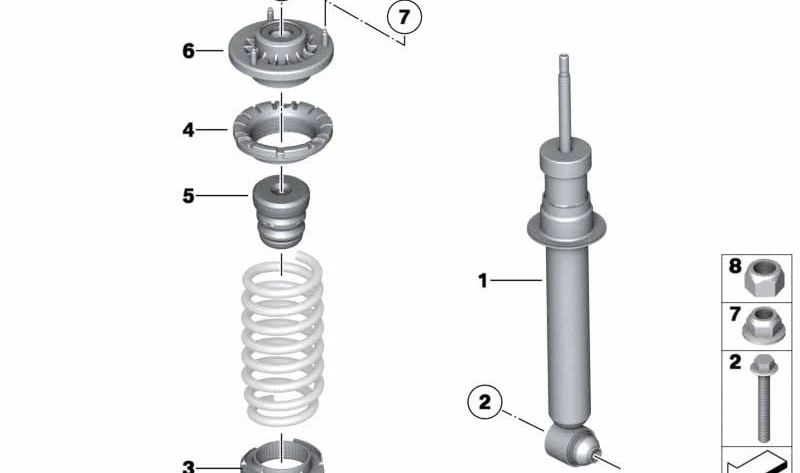 7
6
4
5
3
1
2
8
7
2