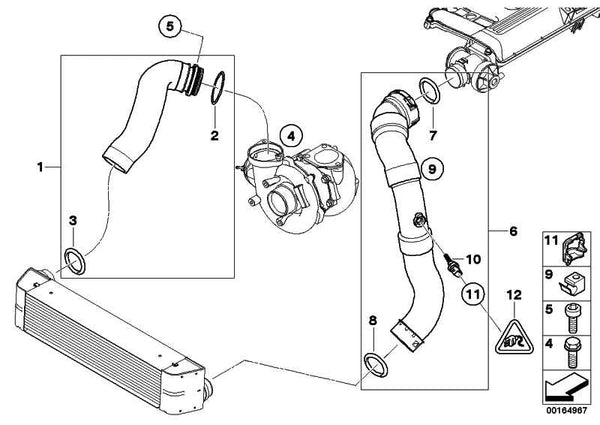 5
2
4
1
3
7
9
6
10
11
12
8
11
9
5
4
00164967