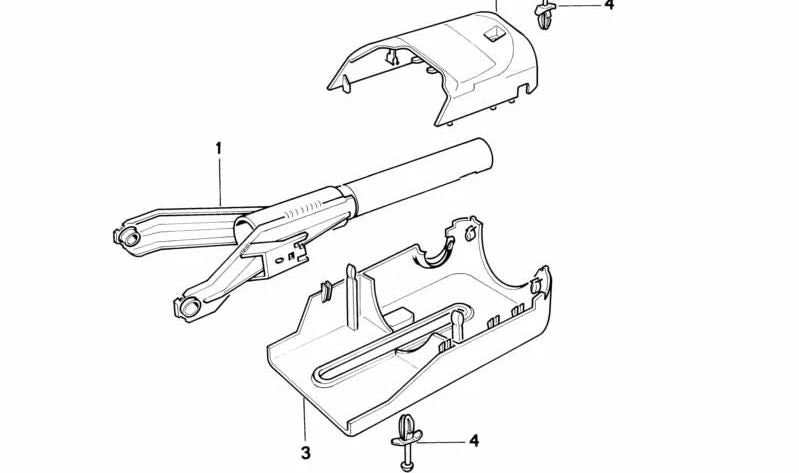 4
1
3
4