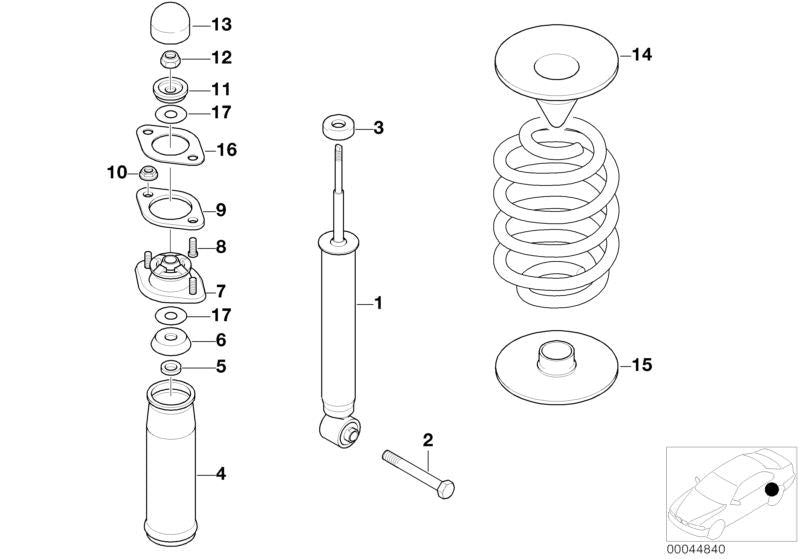 13
12
11
17
16
10
9
8
7
17
6
5
4
3
1
2
14
15
00044840