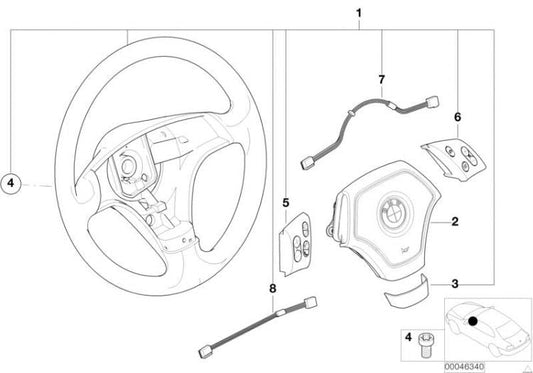 1
7
6
4
5
2
8
3
4
00046340