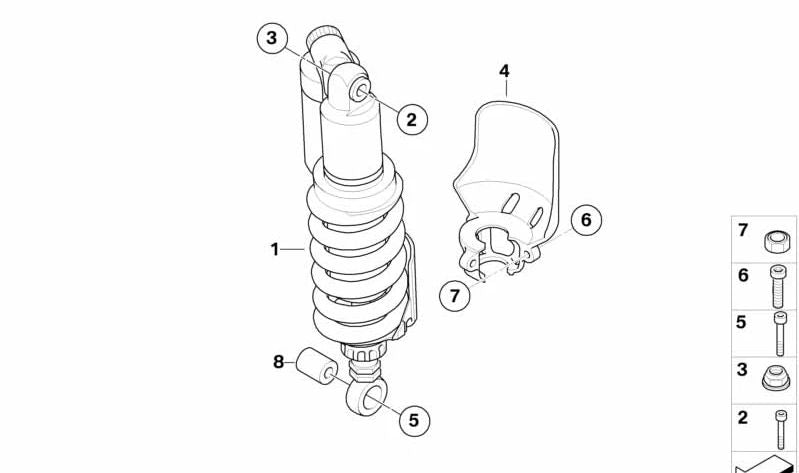 3
2
4
6
1
7
8
5
7
6
5
3
2