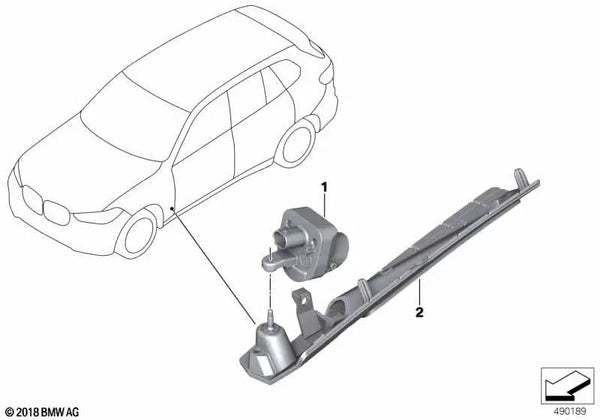 1

2

© 2018 BMW AG

490189