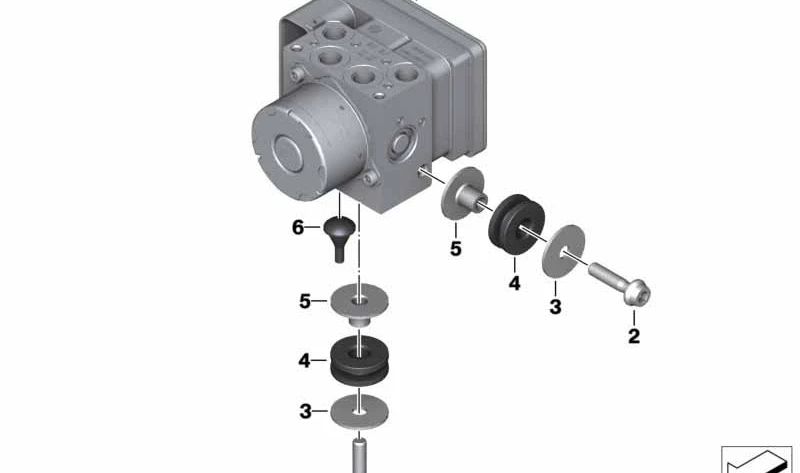 6
5
4
3
2
5
4
3