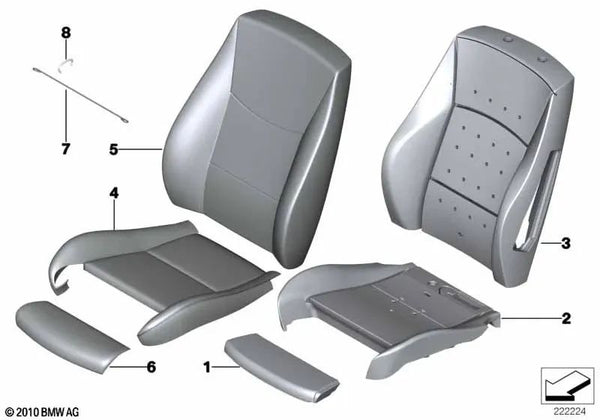 8

7

5

4

3

2

6

1

© 2010 BMW AG

222224