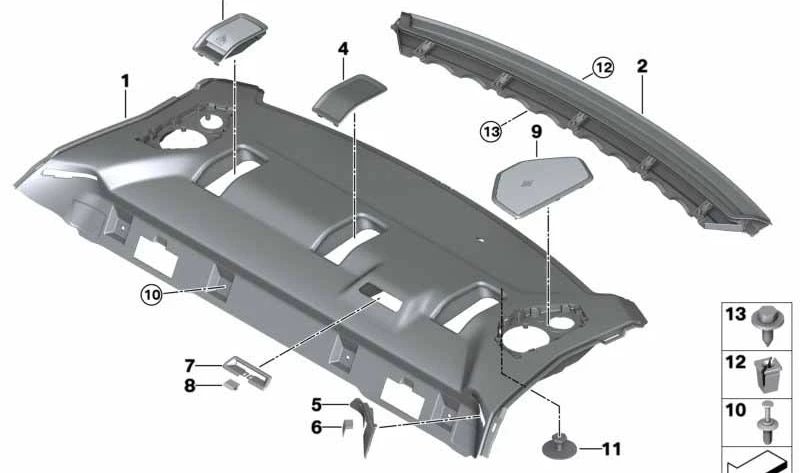 1
4
12
2
13
9
10
7
8
5
6
11
13
12
10