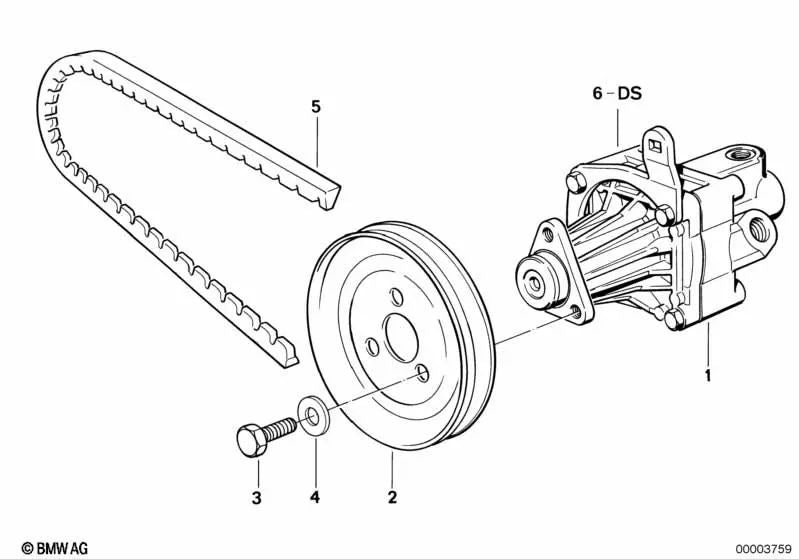 5

6 – DS

1

3

4

2

© BMW AG

00003759