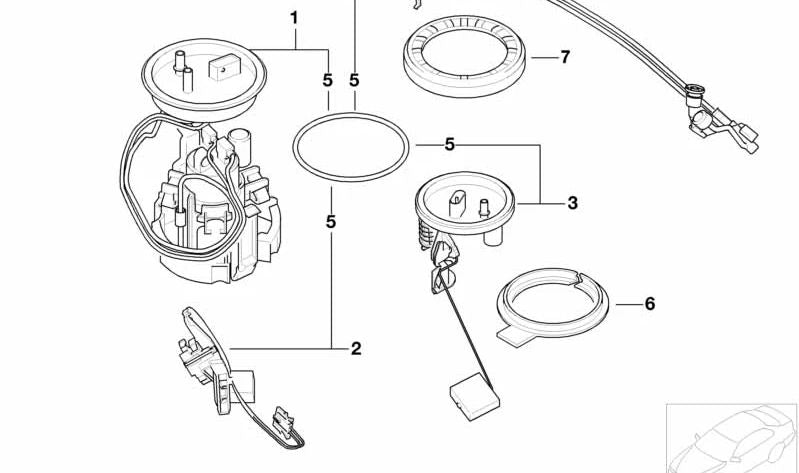 1
5
5
7
5
3
5
6
2