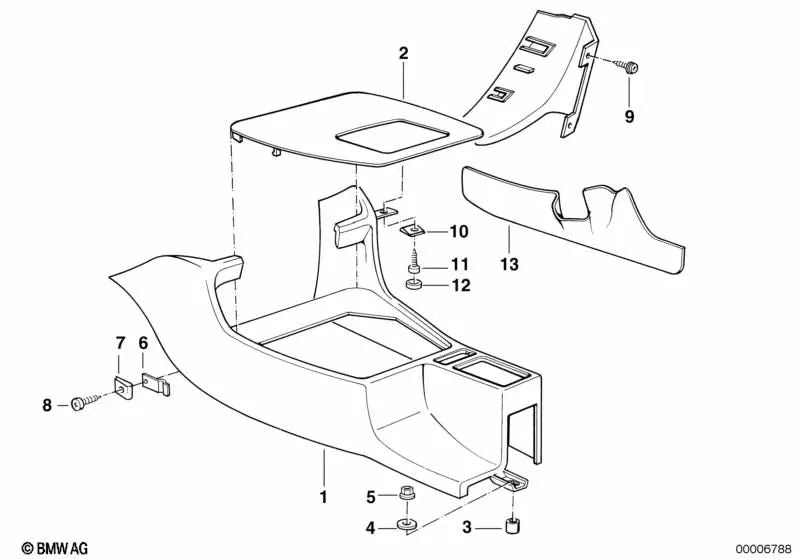 2
9
10
11
12
13
7
6
8
1
5
4
3
© BMW AG
00006788