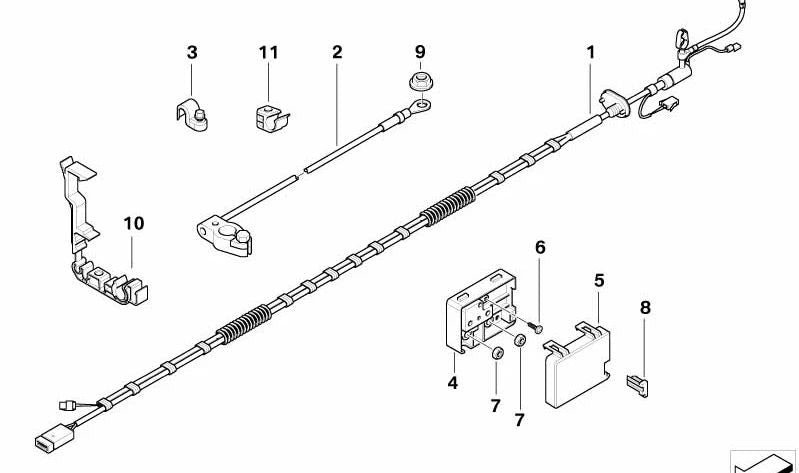 3
11
2
9
1
10
6
5
8
4
7
7