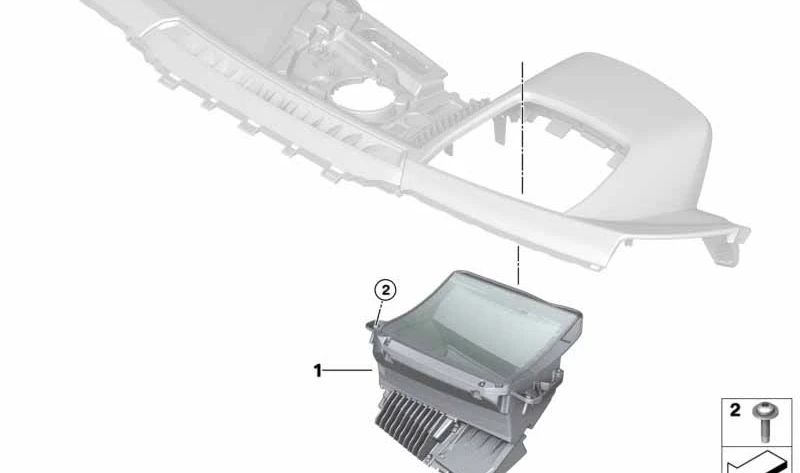 2
1
2