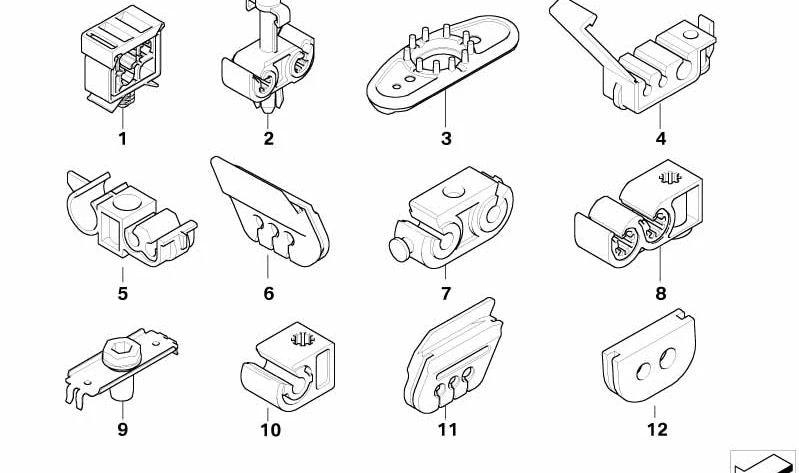 1
2
3
4
5
6
7
8
9
10
11
12