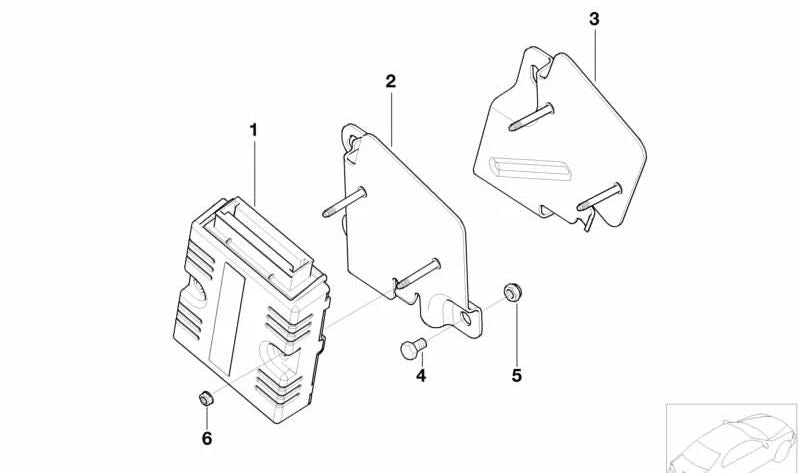 3
2
1
4
5
6