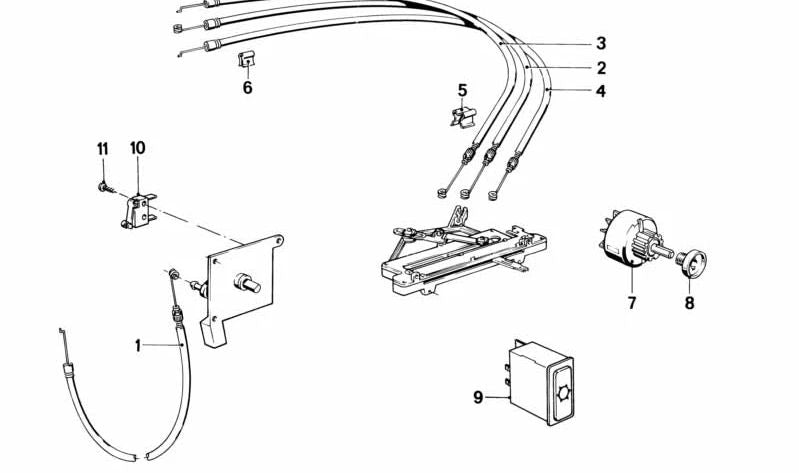 3
2
4
6
5
11
10
7
8
1
9