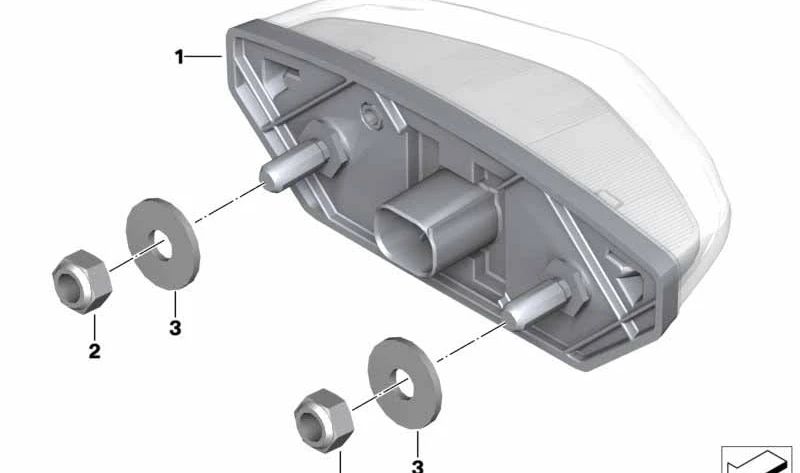 1

2

3

3