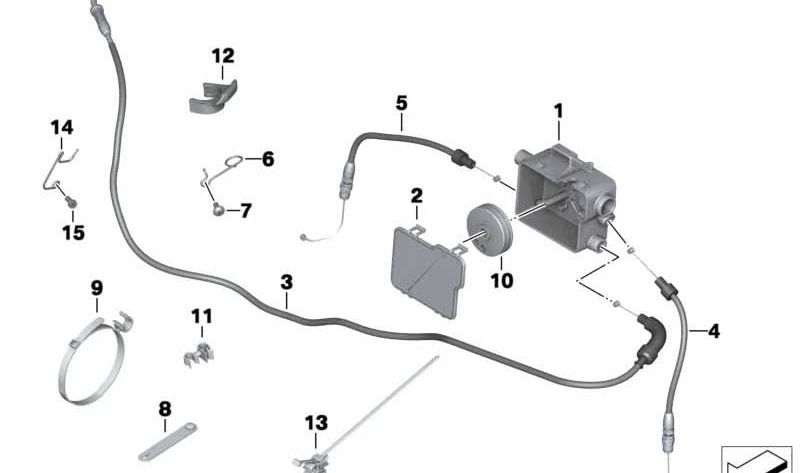 12
14
5
1
6
7
15
2
10
9
3
11
4
8
13