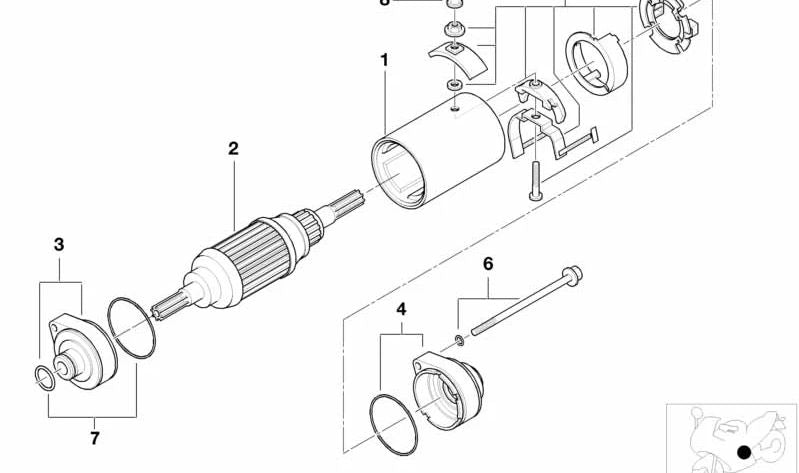 8
1
2
3
6
4
7