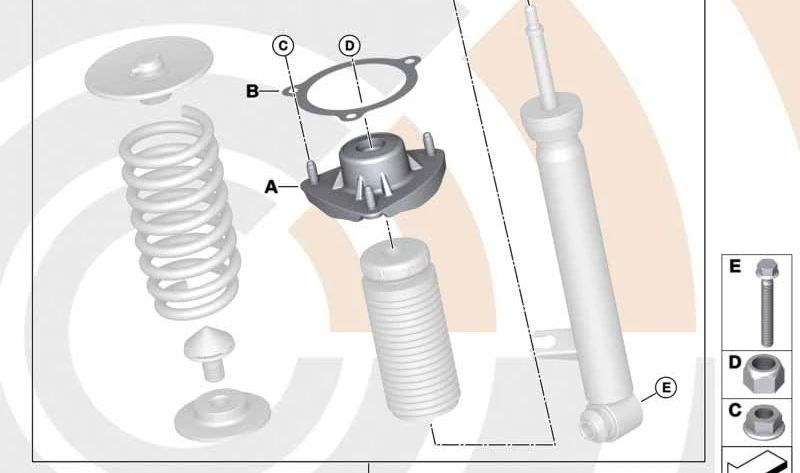 C
D
B
A
E
E
D
C