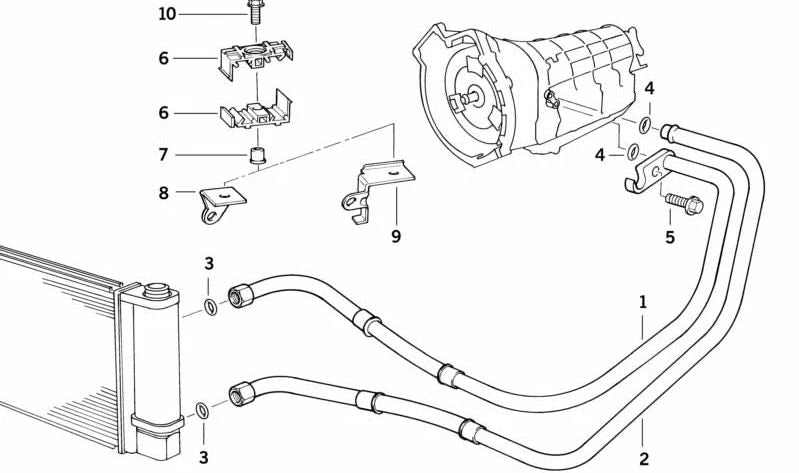 10
6
6
7
8
9
4
4
5
3
1
3
2