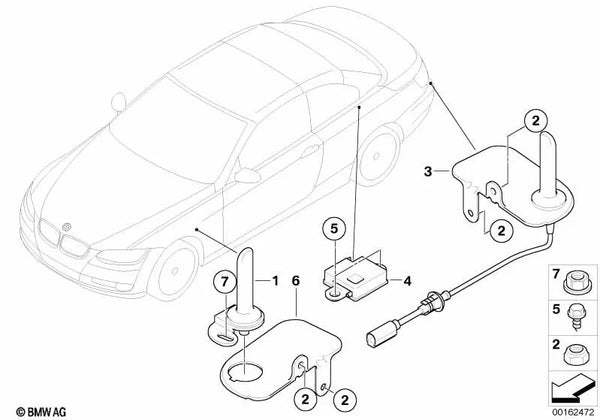 2
3
2
5
4
7
1
6
2
2
7
5
2
© BMW AG
00162472