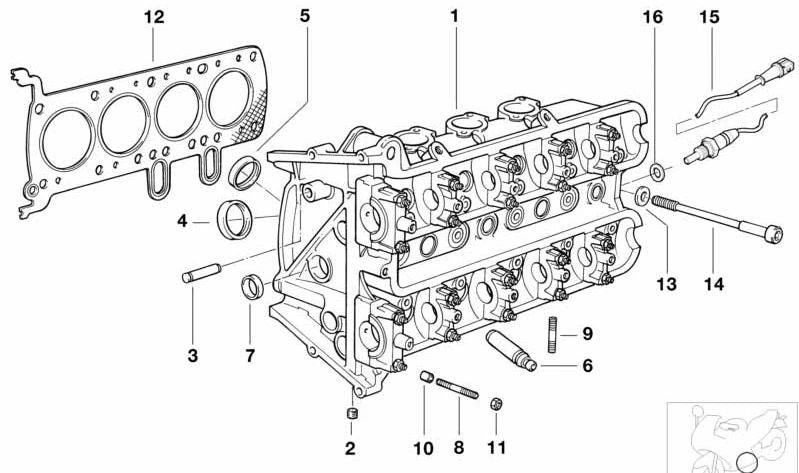 12
5
1
16
15
4
13
14
3
7
9
6
2
10
8
11