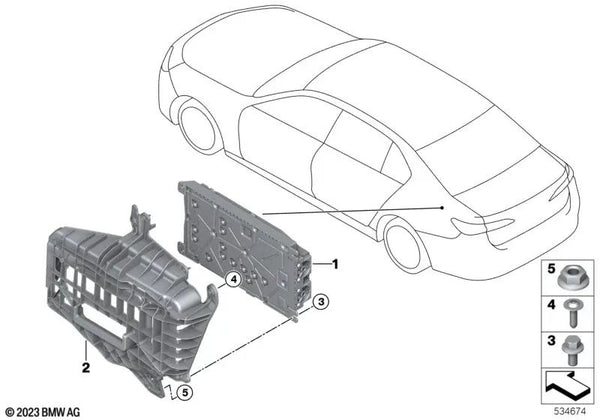 1
4
3
2
5
5
4
3
© 2023 BMW AG
534674