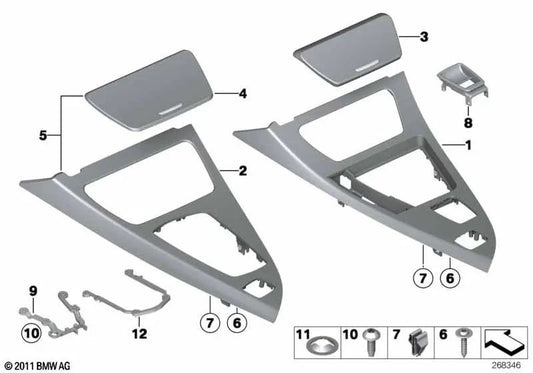 3
4
8
5
1
2
7
6
9
10
12
7
6
11
10
7
6
© 2011 BMW AG
268346