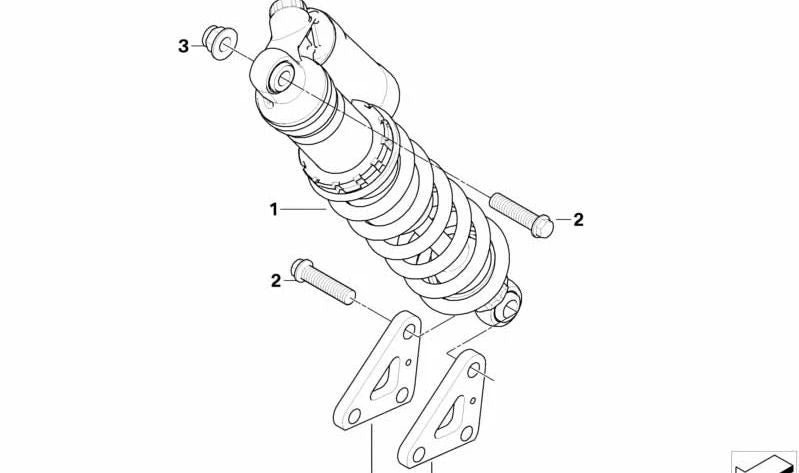 3
1
2
2