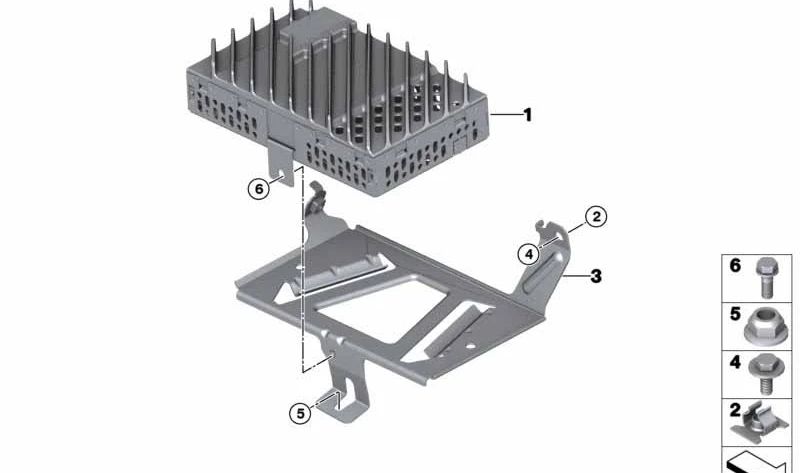 1
6
2
4
3
5
6
5
4
2