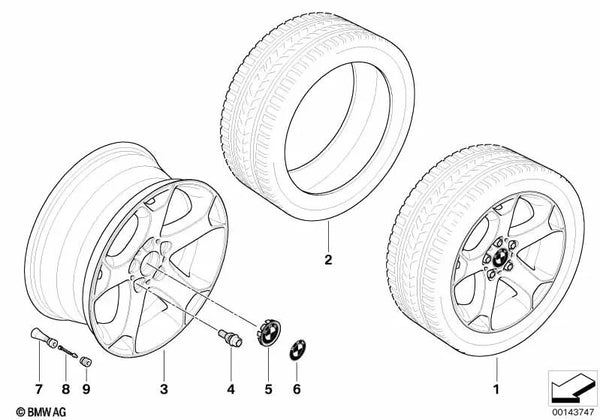 2

7 8 9 3 4 5 6 1

© BMW AG

00143747