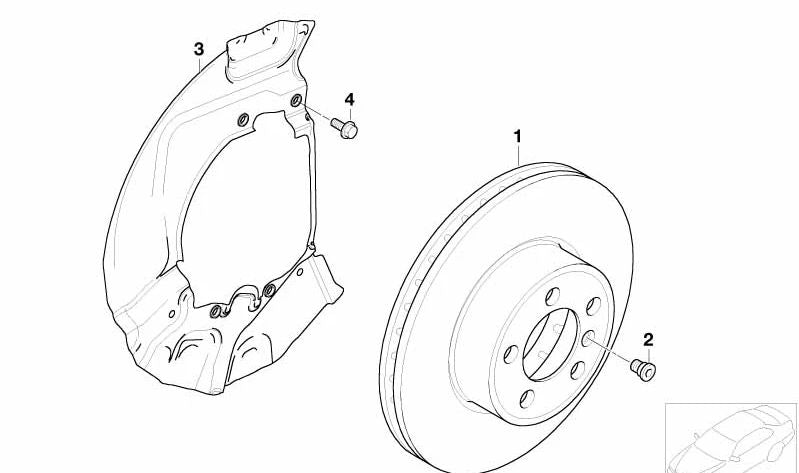 3
4
1
2