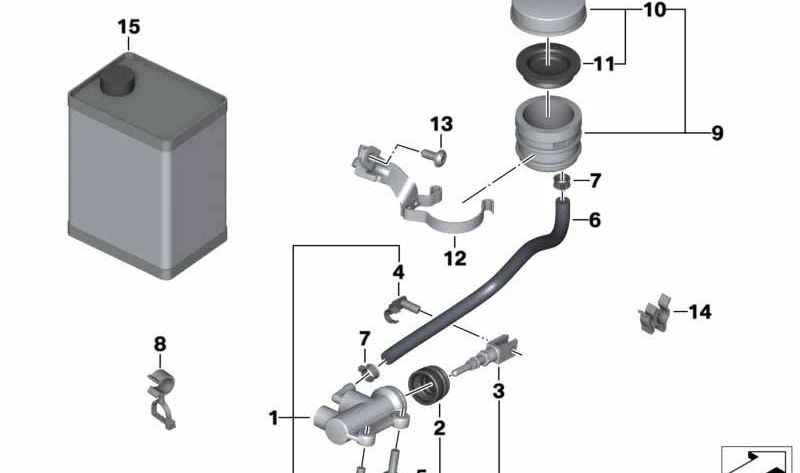 15
10
11
9
13
7
6
12
4
14
7
8
3
1
2
5